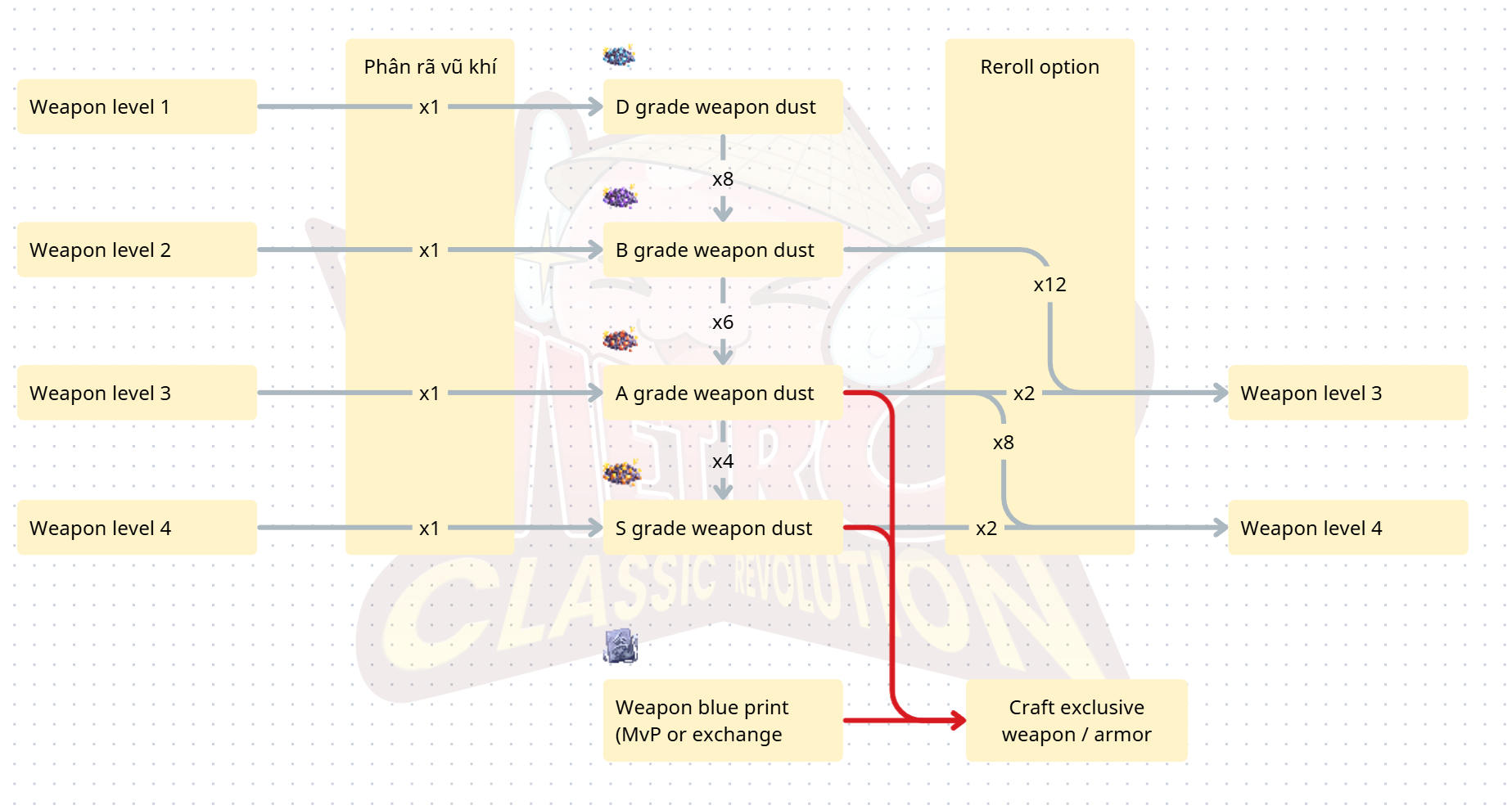 Phân rã vũ khí

Reroll option

Weapon level 1

x1

D grade weapon dust

x8

Weapon level 2

x1

B grade weapon dust

x12

x6

Weapon level 3

x1

A grade weapon dust

x2

Weapon level 3

x8

x4

Weapon level 4

x1

S grade weapon dust

x2

Weapon level 4

CLASSIC REVOLUTION

Weapon blue print (MvP or exchange

Craft exclusive weapon / armor